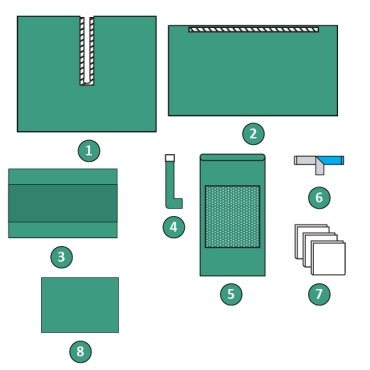 1

2

3

4

5

6

7

8